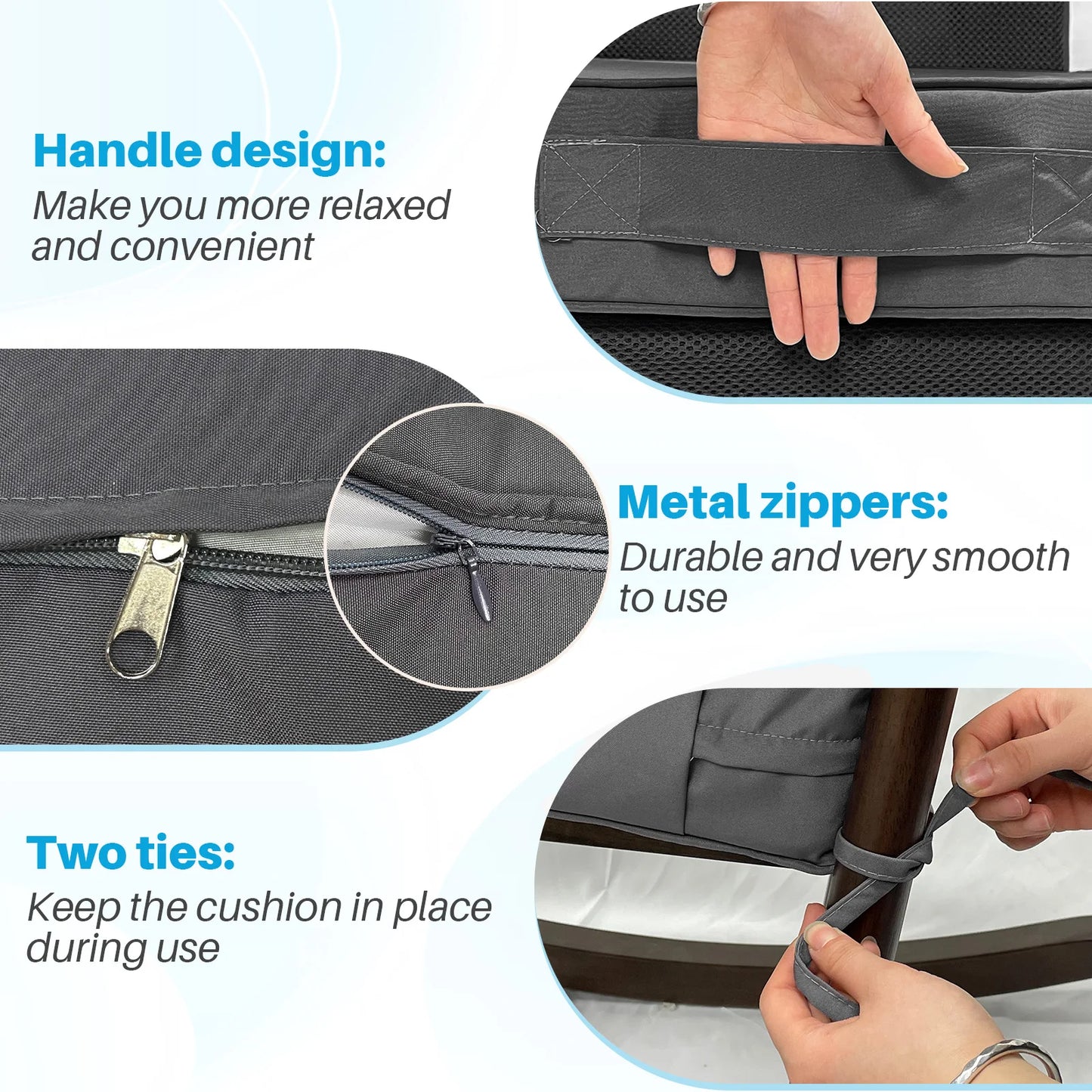 Handle design:
Make you more relaxed and convenient

Metal zippers:
Durable and very smooth to use

Two ties:
Keep the cushion in place during use