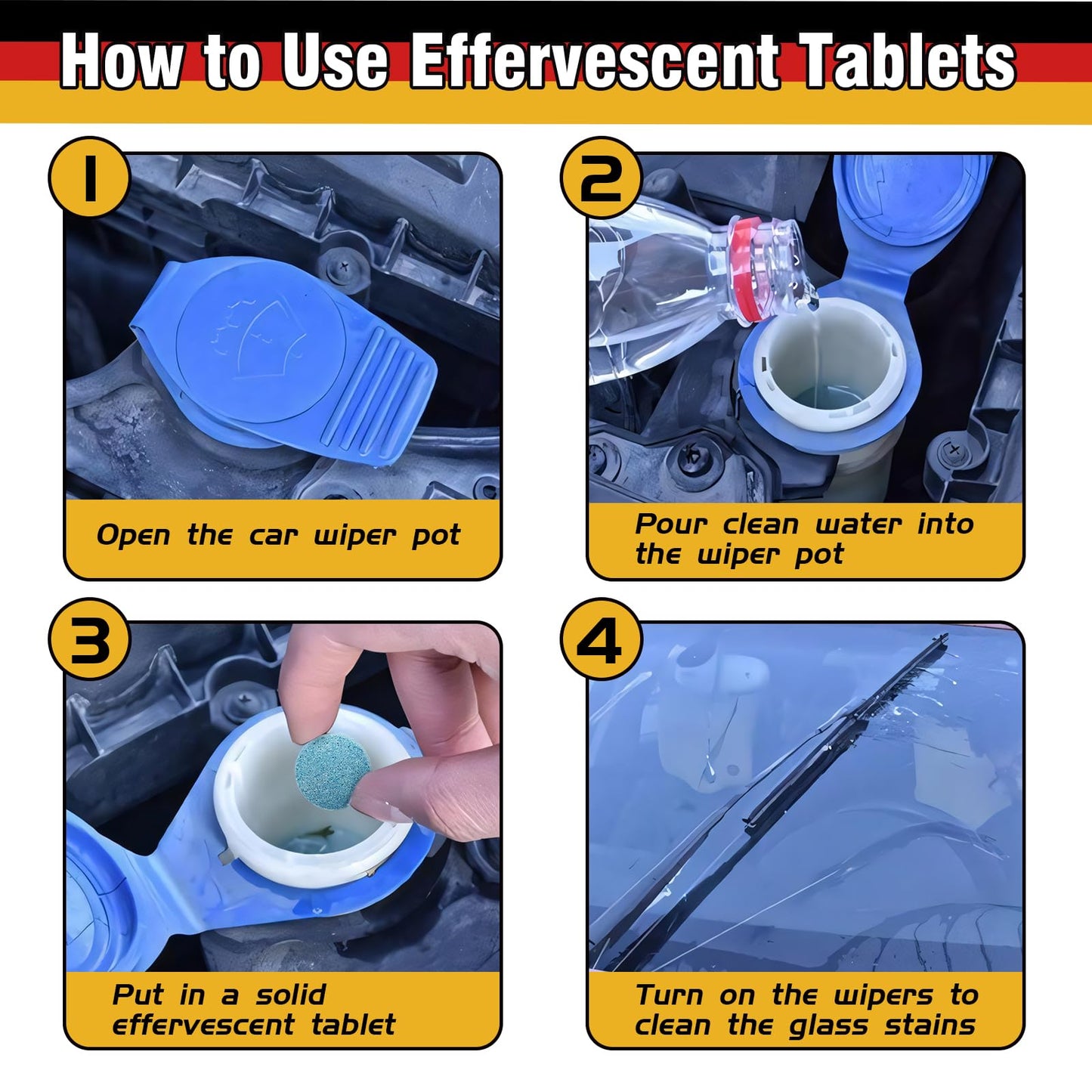 How to Use Effervescent Tablets

1

Open the car wiper pot

2

Pour clean water into the wiper pot

3

Put in a solid effervescent tablet

4

Turn on the wipers to clean the glass stains