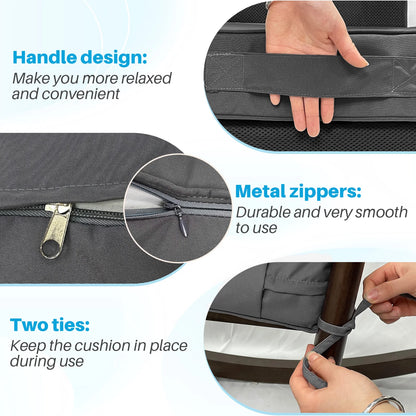 Handle design:
Make you more relaxed and convenient

Metal zippers:
Durable and very smooth to use

Two ties:
Keep the cushion in place during use