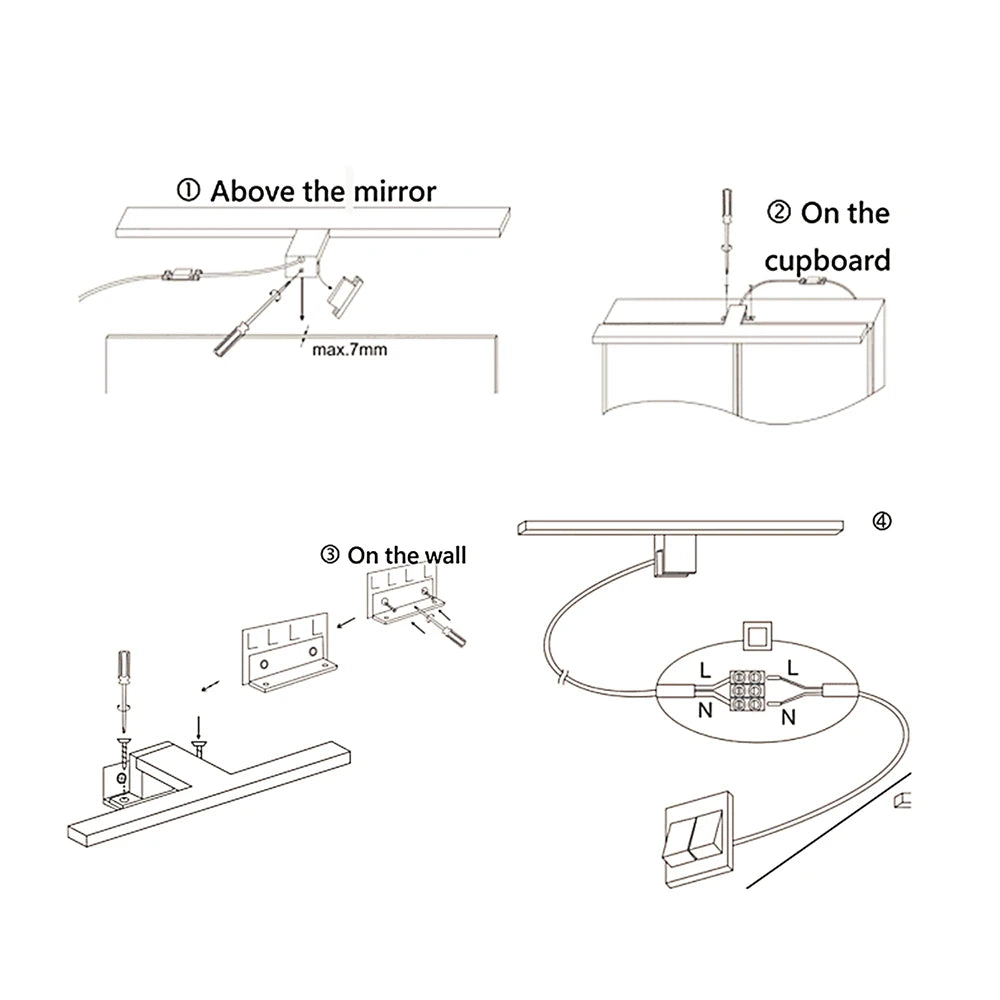 ① Above the mirror

max.7mm

② On the cupboard

③ On the wall

④

L
N
L
N